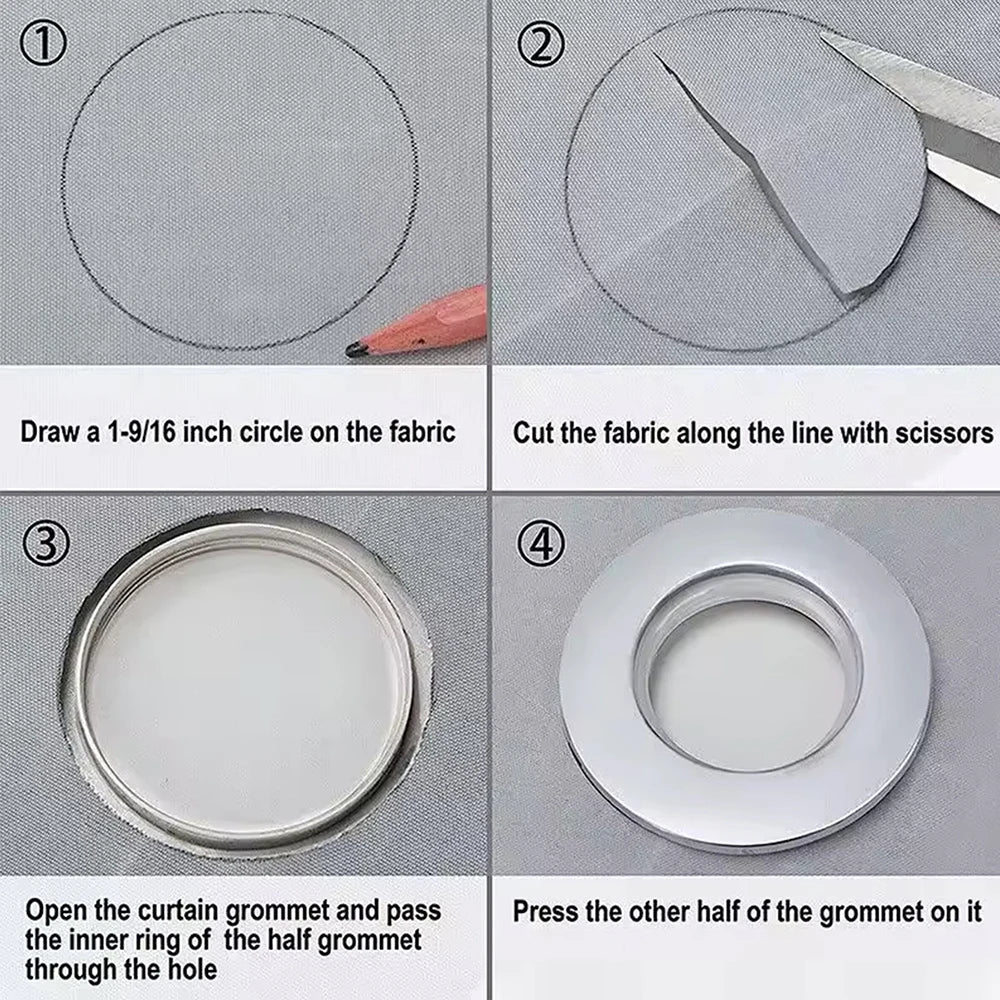 ①

Draw a 1-9/16 inch circle on the fabric

②

Cut the fabric along the line with scissors

③

Open the curtain grommet and pass the inner ring of  the half grommet through the hole

④

Press the other half of the grommet on it